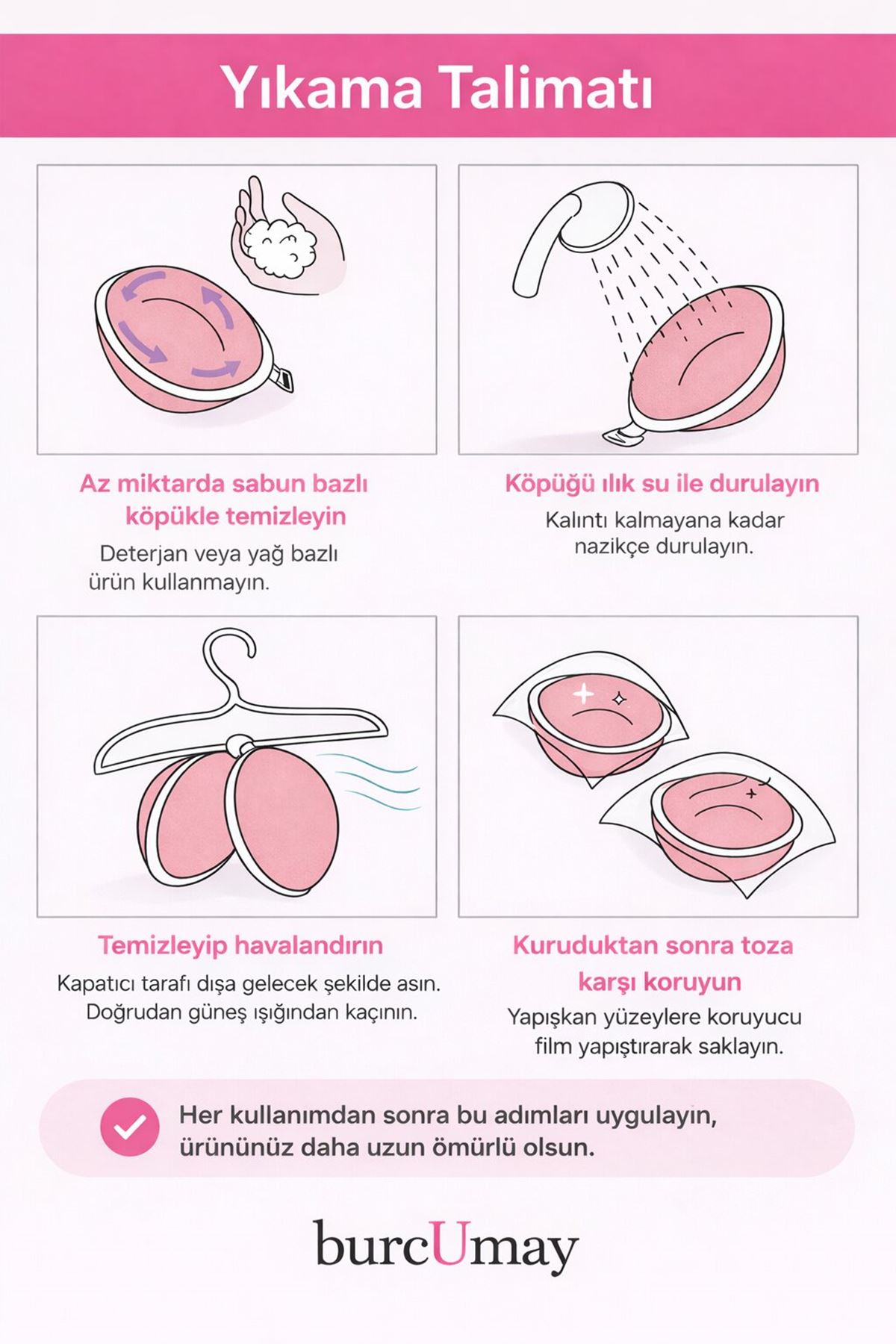 Yıkama Talimatı

Az miktarda sabun bazlı köpükle temizleyin

Deterjan veya yağ bazlı ürün kullanmayın.

Köpüğü ılık su ile durulayın

Kalıntı kalmayana kadar nazikçe durulayın.

Temizleyip havalandırın

Kapatıcı tarafı dışa gelecek şekilde asın. Doğrudan güneş ışığından kaçının.

Kuruduktan sonra toza karşı koruyun

Yapışkan yüzeylere koruyucu film yapıştırarak saklayın.

Her kullanımdan sonra bu adımları uygulayın, ürününüz daha uzun ömürlü olsun.

burcUmay